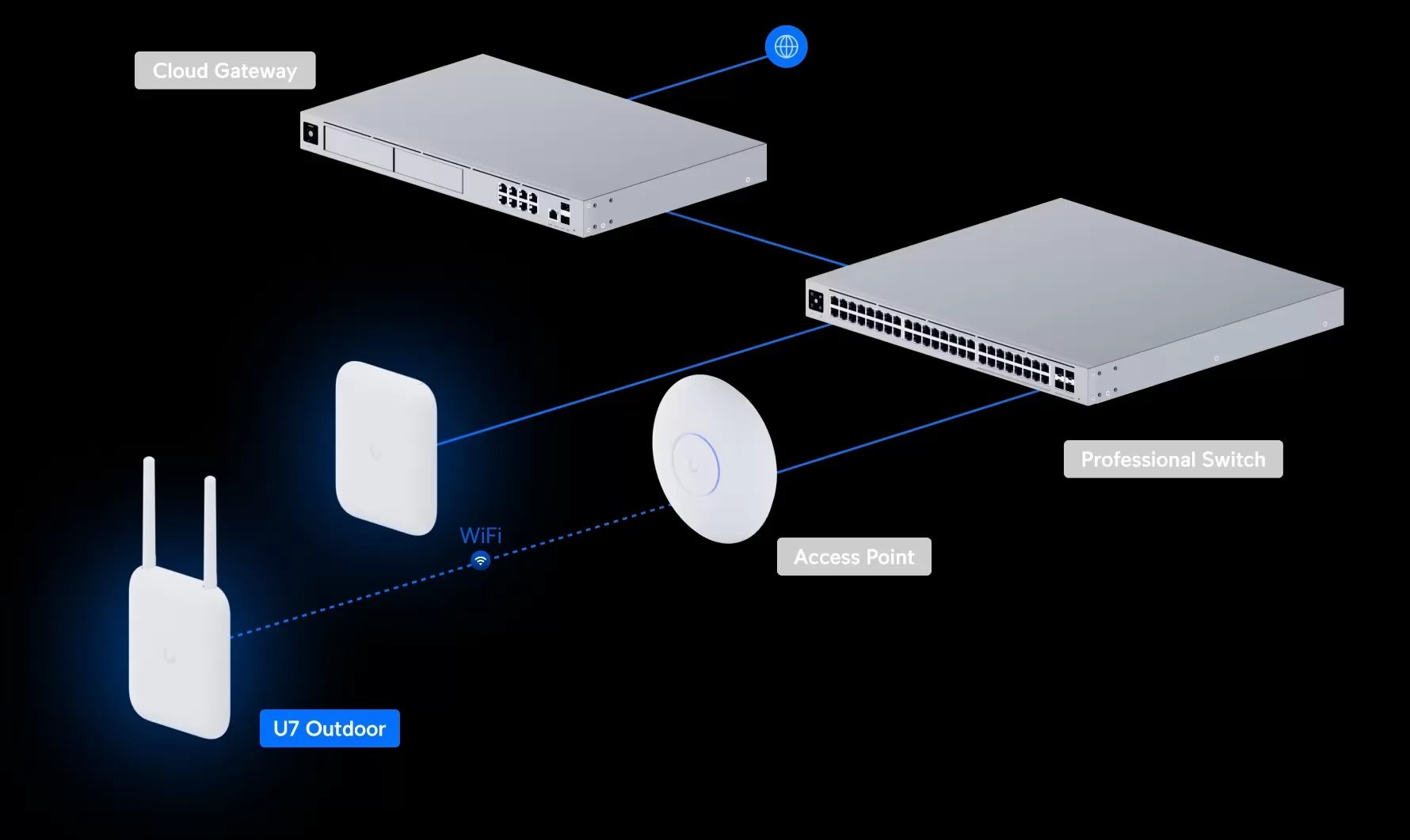 Cloud Gateway

Professional Switch

WiFi

Access Point

U7 Outdoor